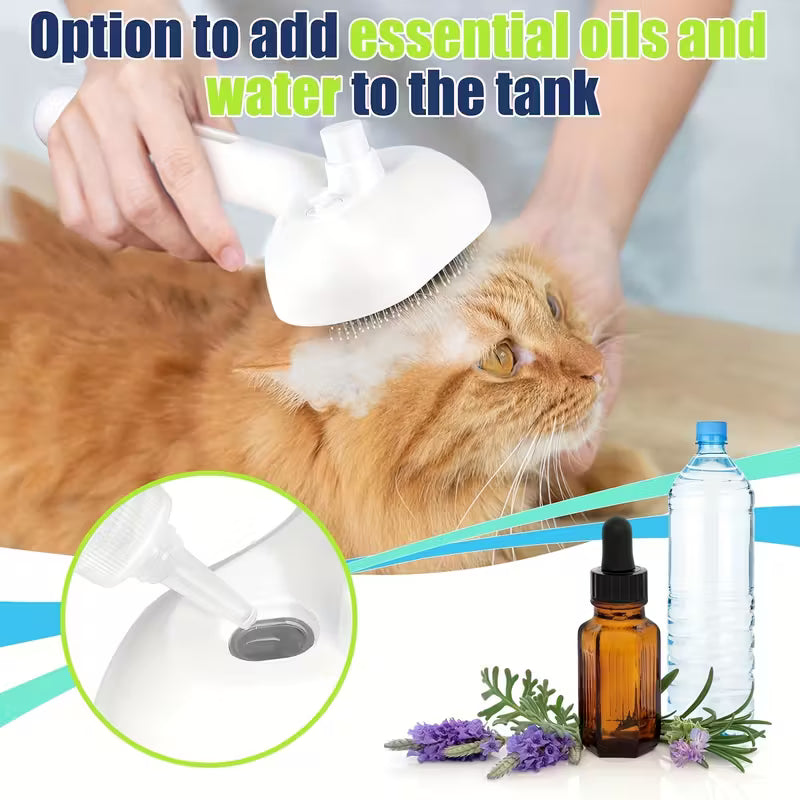 Option to add essential oils and water to the tank